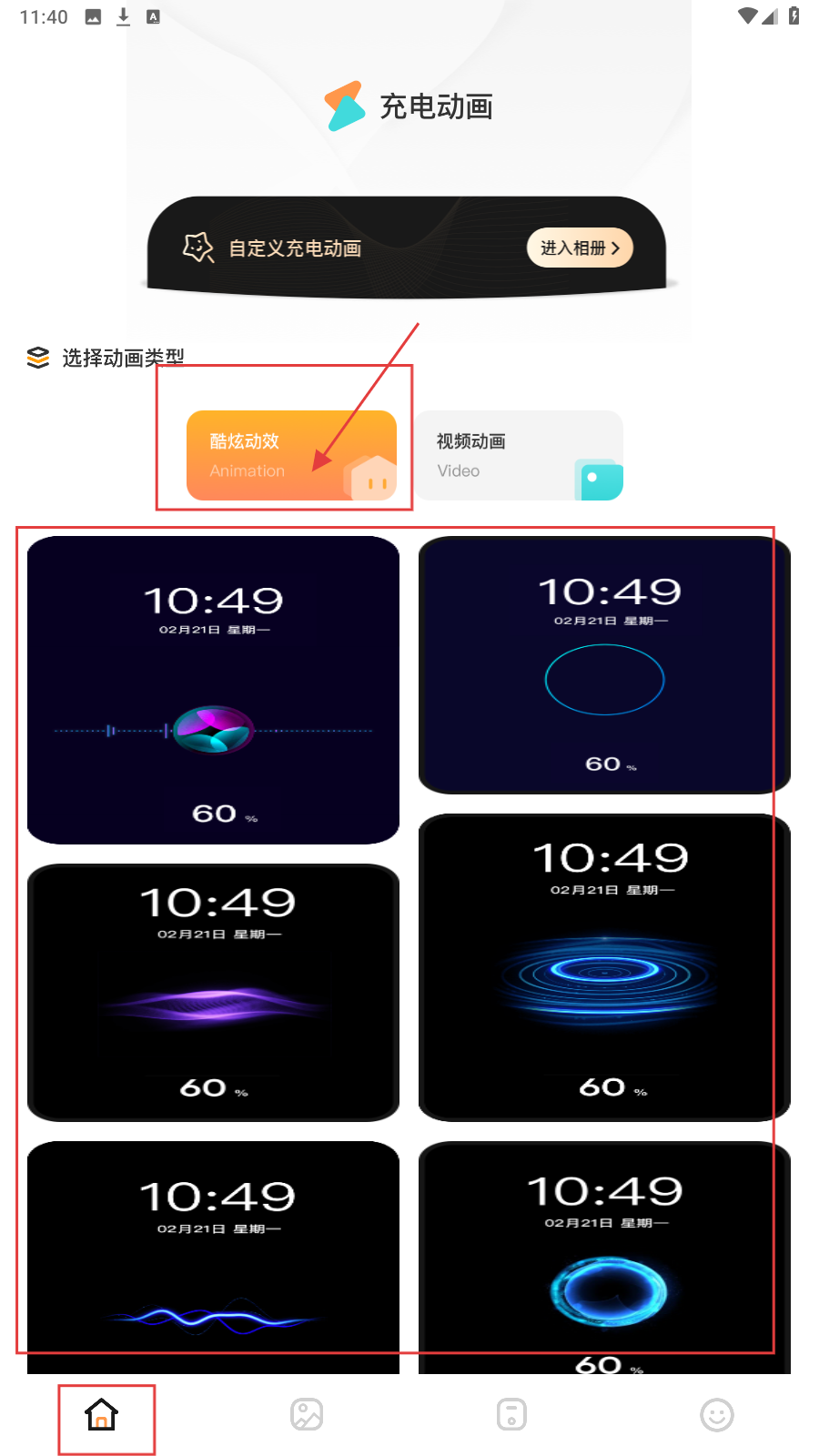 11:40

充电动画

自定义充电动画

进入相册 >

选择动画类型

酷炫动效
Animation

视频动画
Video

10:49
02月21日 星期一
60 %

10:49
02月21日 星期一
60 %

10:49
02月21日 星期一
60 %

10:49
02月21日 星期一
60 %

10:49
02月21日 星期一

10:49
02月21日 星期一
60 %