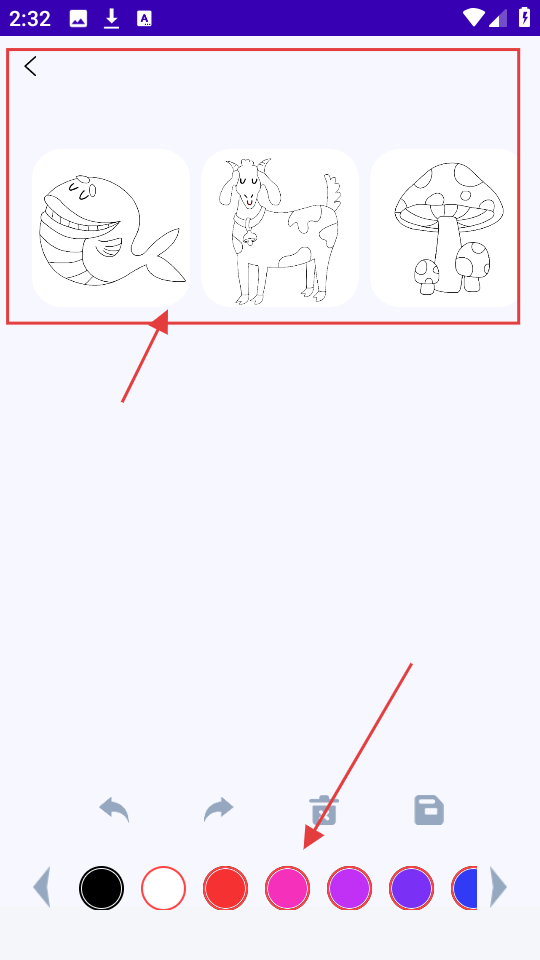 2:32